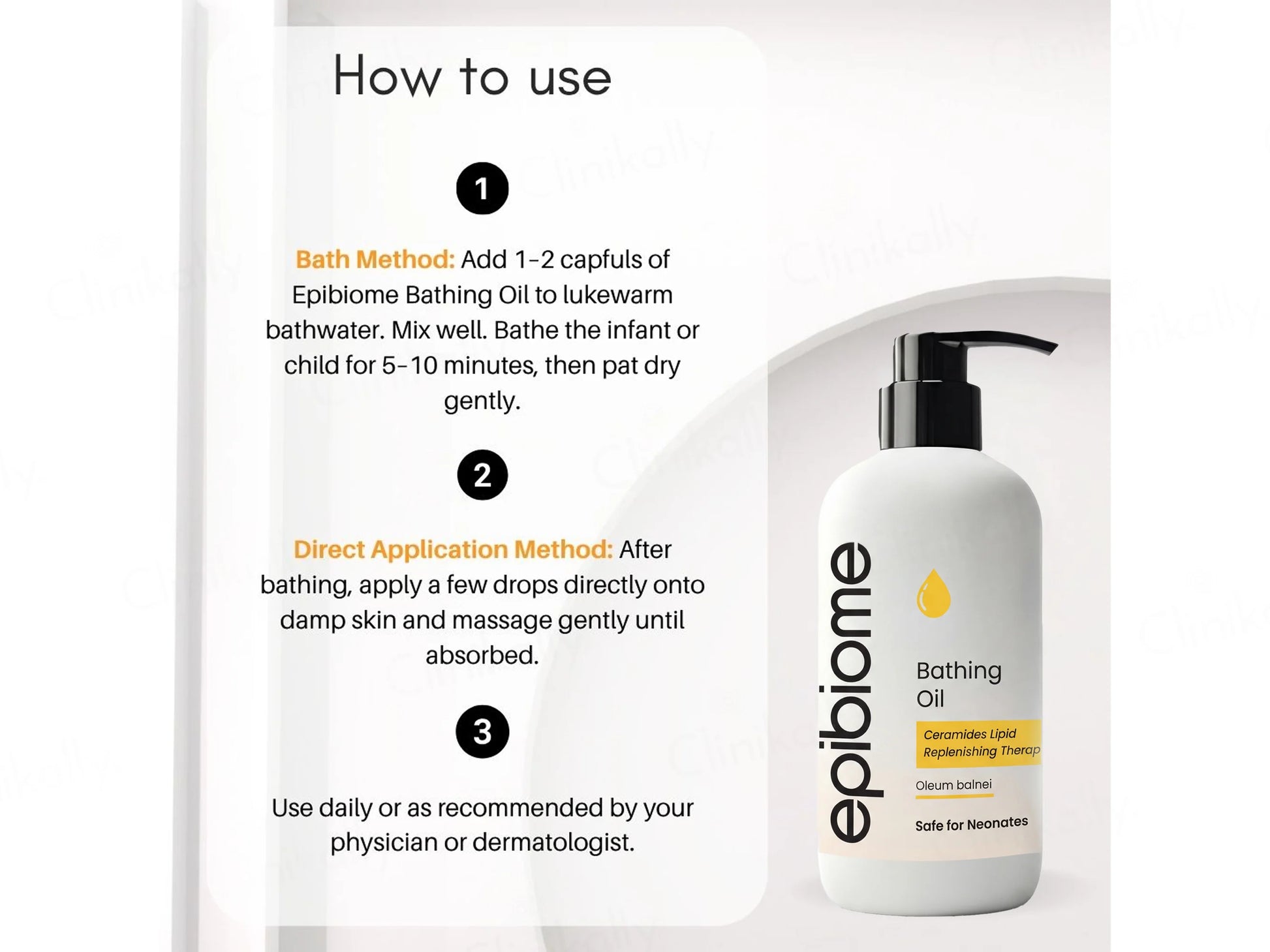 How to use

1

Bath Method: Add 1-2 capfuls of Epibiome Bathing Oil to lukewarm bathwater. Mix well. Bathe the infant or child for 5-10 minutes, then pat dry gently.

2

Direct Application Method: After bathing, apply a few drops directly onto damp skin and massage gently until absorbed.

3

Use daily or as recommended by your physician or dermatologist.

epibiome

Bathing Oil

Ceramides Lipid Replenishing Therap

Oleum balnei

Safe for Neonates

Clinikally